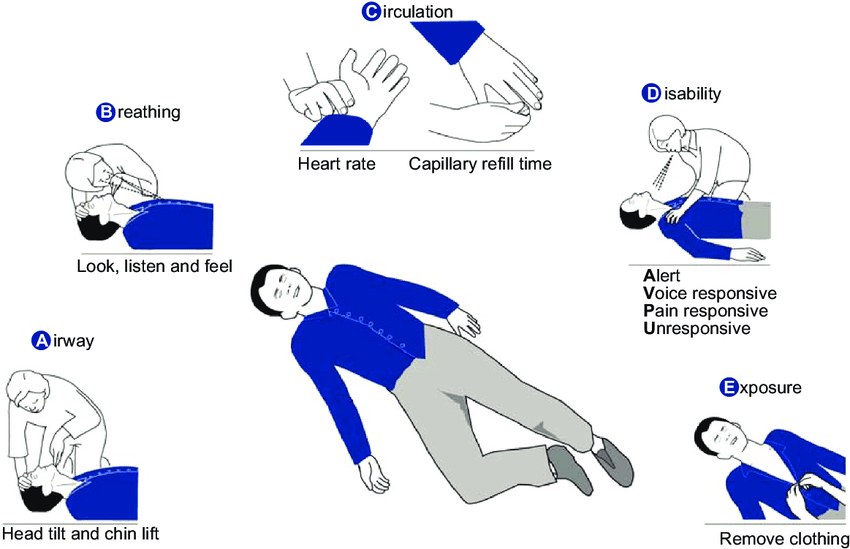 Circulation

Heart rate

Capillary refill time

Breathing

Look, listen and feel

Disability

Alert
Voice responsive
Pain responsive
Unresponsive

Airway

Head tilt and chin lift

Exposure

Remove clothing